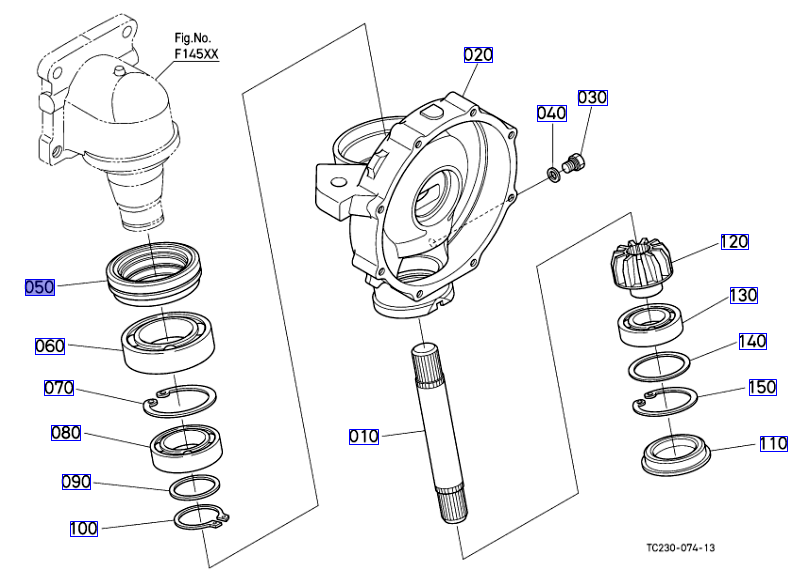 Fig.No.
F145XX

020
040
030
120
130
140
150
110
050
060
070
080
090
100
010

TC230-074-13